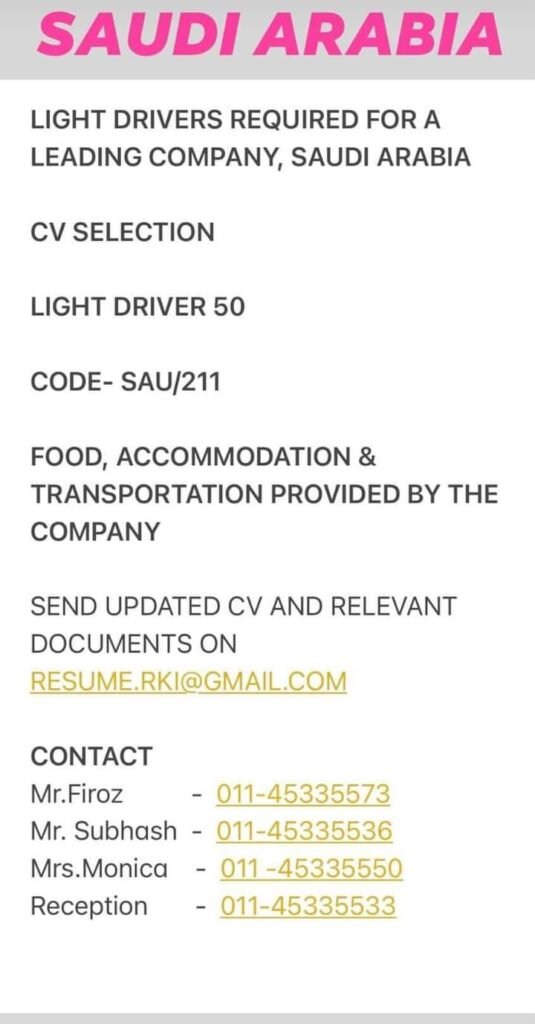 SAUDI ARABIA

LIGHT DRIVERS REQUIRED FOR A LEADING COMPANY, SAUDI ARABIA

CV SELECTION

LIGHT DRIVER 50

CODE- SAU/211

FOOD, ACCOMMODATION & TRANSPORTATION PROVIDED BY THE COMPANY

SEND UPDATED CV AND RELEVANT DOCUMENTS ON RESUME.RKI@GMAIL.COM

CONTACT
Mr.Firoz - 011-45335573
Mr. Subhash - 011-45335536
Mrs.Monica - 011 -45335550
Reception - 011-45335533